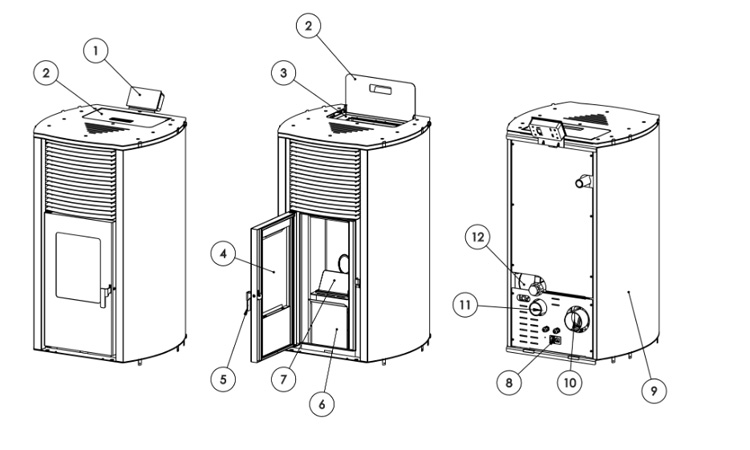 1
2
2
3
4
5
7
6
12
11
8
10
9