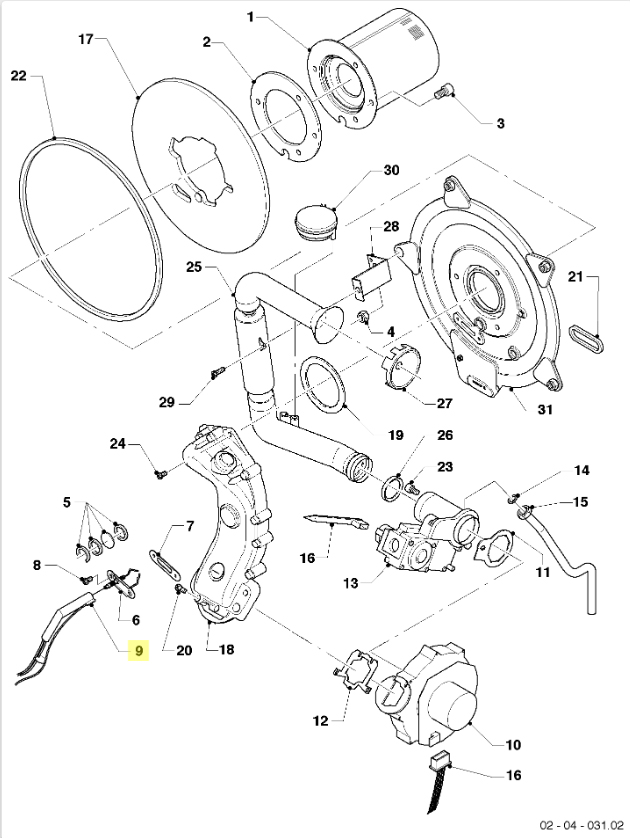 1
17
2
22
3
30
28
25
21
4
29
27
31
19
24
26
23
14
15
5
7
16
13
11
8
6
9
20
18
12
10
16
02 - 04 - 031.02