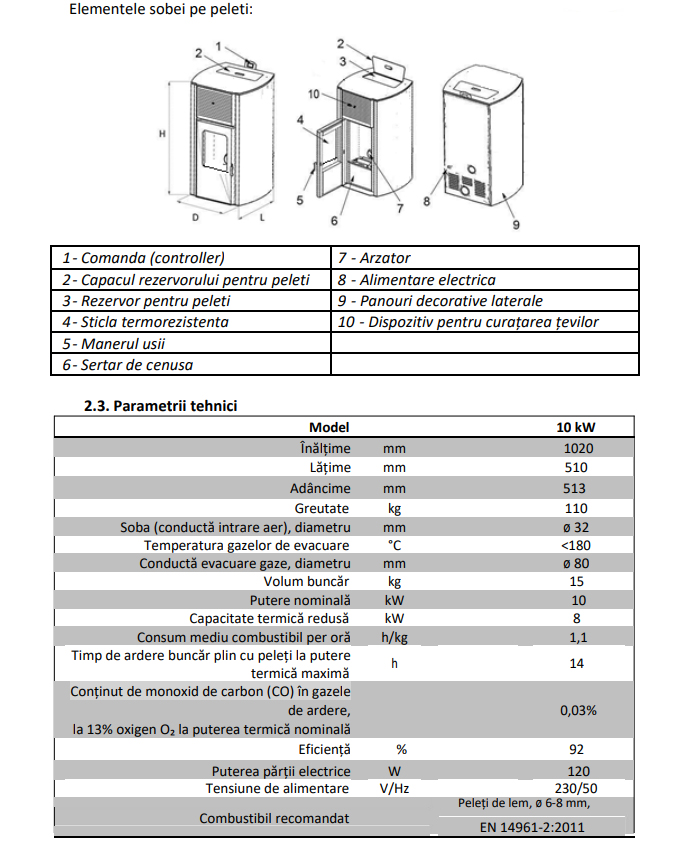 Elementele sobei pe peleti:

1 2 H D L 2 3 10 4 5 6 7 8 9

| 1- Comanda (controller) | 7 - Arzator |
|---|---|
| 2- Capacul rezervorului pentru peleti | 8 - Alimentare electrica |
| 3- Rezervor pentru peleti | 9 - Panouri decorative laterale |
| 4- Sticla termorezistenta | 10 - Dispozitiv pentru curațarea țevilor |
| 5- Manerul usii | |
| 6- Sertar de cenusa | |

2.3. Parametrii tehnici

| Model | | 10 kW |
|---|---|---|
| Înălțime | mm | 1020 |
| Lățime | mm | 510 |
| Adâncime | mm | 513 |
| Greutate | kg | 110 |
| Soba (conductă intrare aer), diametru | mm | ø 32 |
| Temperatura gazelor de evacuare | °C | <180 |
| Conductă evacuare gaze, diametru | mm | ø 80 |
| Volum buncăr | kg | 15 |
| Putere nominală | kW | 10 |
| Capacitate termică redusă | kW | 8 |
| Consum mediu combustibil per oră | h/kg | 1,1 |
| Timp de ardere buncăr plin cu peleți la putere termică maximă | h | 14 |
| Conținut de monoxid de carbon (CO) în gazele de ardere, la 13% oxigen $O_2$ la puterea termică nominală | | 0,03% |
| Eficiență | % | 92 |
| Puterea părții electrice | W | 120 |
| Tensiune de alimentare | V/Hz | 230/50 |
| Combustibil recomandat | | Peleți de lem, ø 6-8 mm, EN 14961-2:2011 |