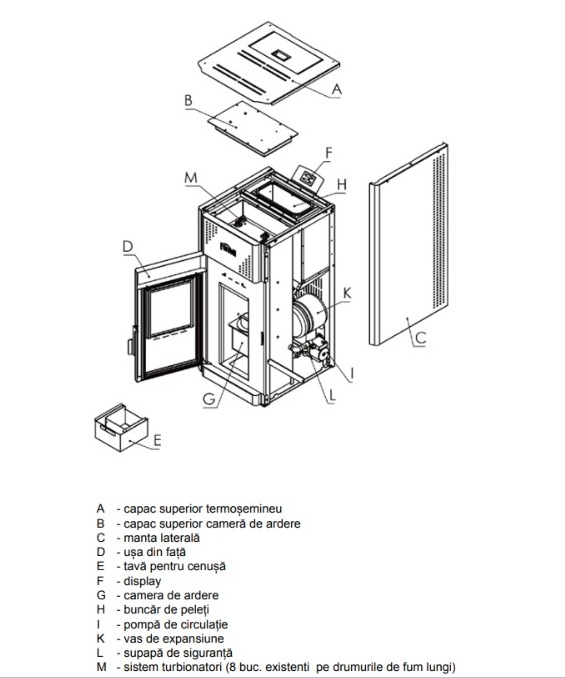 A
B
F
M
H
D
K
C
I
L
G
E

A - capac superior termoșemineu
B - capac superior cameră de ardere
C - manta laterală
D - ușa din față
E - tavă pentru cenușă
F - display
G - camera de ardere
H - buncăr de peleți
I - pompă de circulație
K - vas de expansiune
L - supapă de siguranță
M - sistem turbionatori (8 buc. existenti pe drumurile de fum lungi)