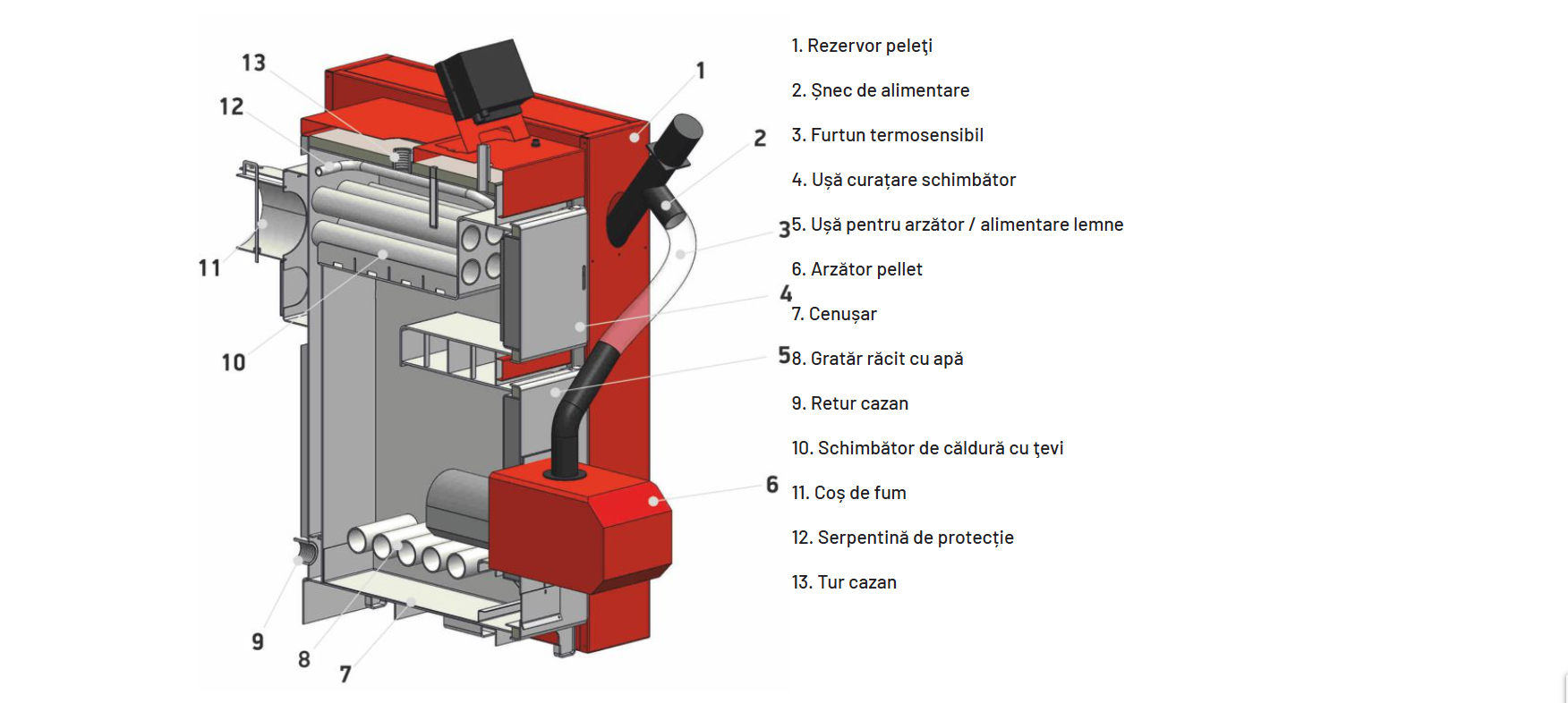 13
12
11
10
9
8
7
1
2
3
4
5
6

1. Rezervor peleți

2. Șnec de alimentare

3. Furtun termosensibil

4. Ușă curațare schimbător

5. Ușă pentru arzător / alimentare lemne

6. Arzător pellet

7. Cenușar

8. Gratăr răcit cu apă

9. Retur cazan

10. Schimbător de căldură cu țevi

11. Coș de fum

12. Serpentină de protecție

13. Tur cazan