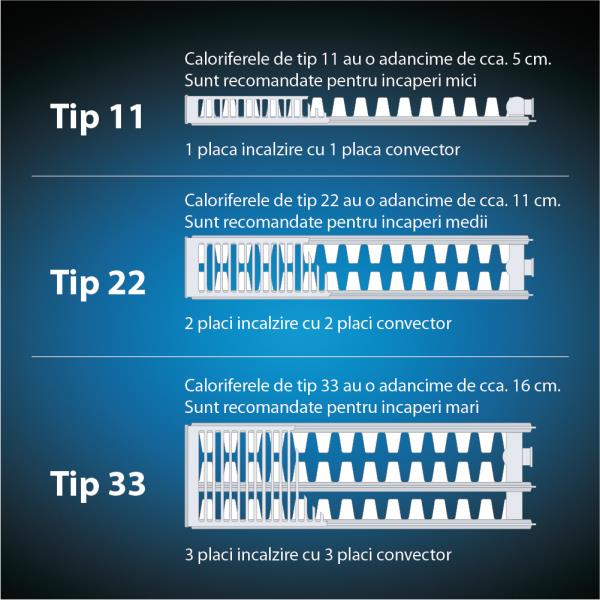 Tip 11

Caloriferele de tip 11 au o adancime de cca. 5 cm.
Sunt recomandate pentru incaperi mici

1 placa incalzire cu 1 placa convector

Tip 22

Caloriferele de tip 22 au o adancime de cca. 11 cm.
Sunt recomandate pentru incaperi medii

2 placi incalzire cu 2 placi convector

Tip 33

Caloriferele de tip 33 au o adancime de cca. 16 cm.
Sunt recomandate pentru incaperi mari

3 placi incalzire cu 3 placi convector