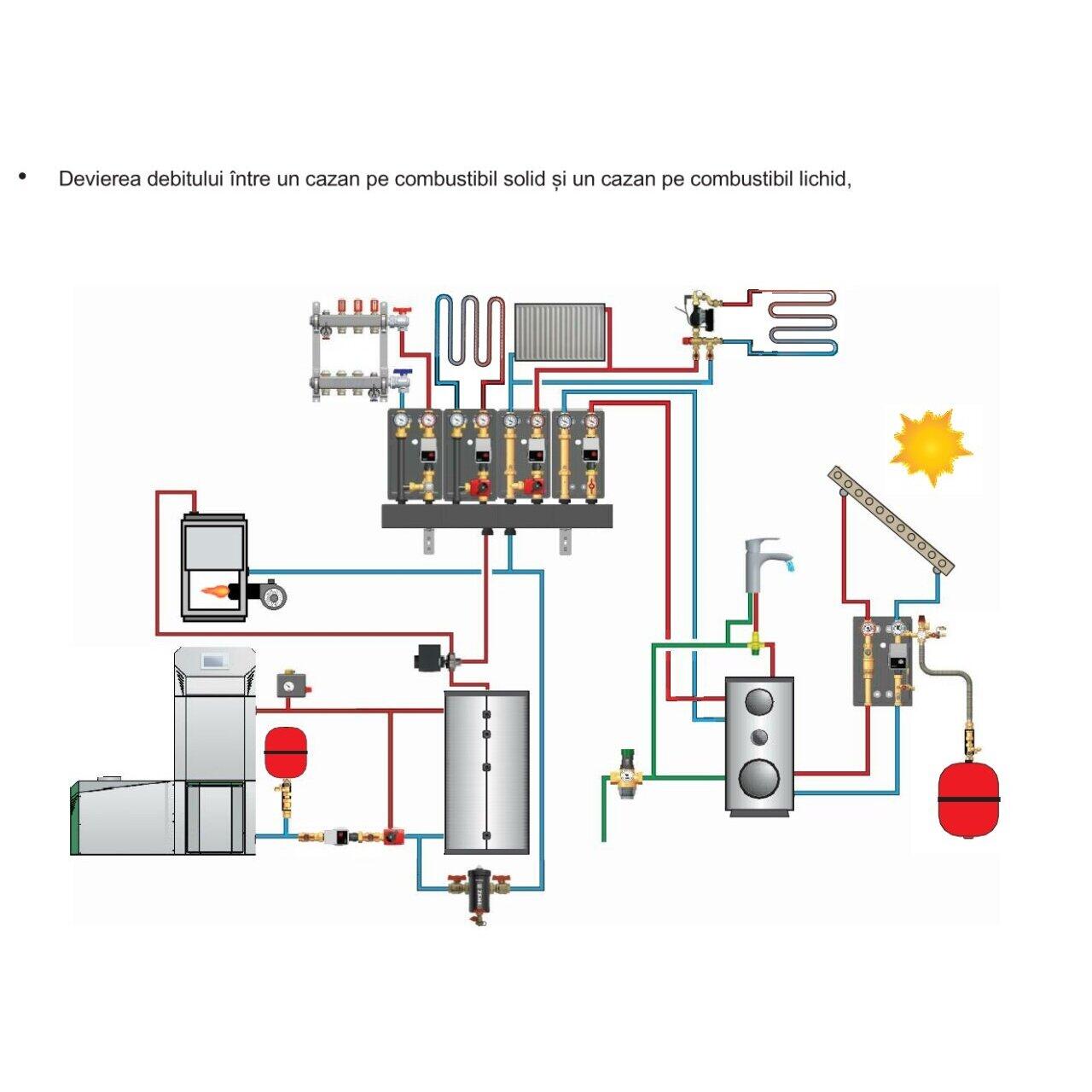 • Devierea debitului între un cazan pe combustibil solid și un cazan pe combustibil lichid,