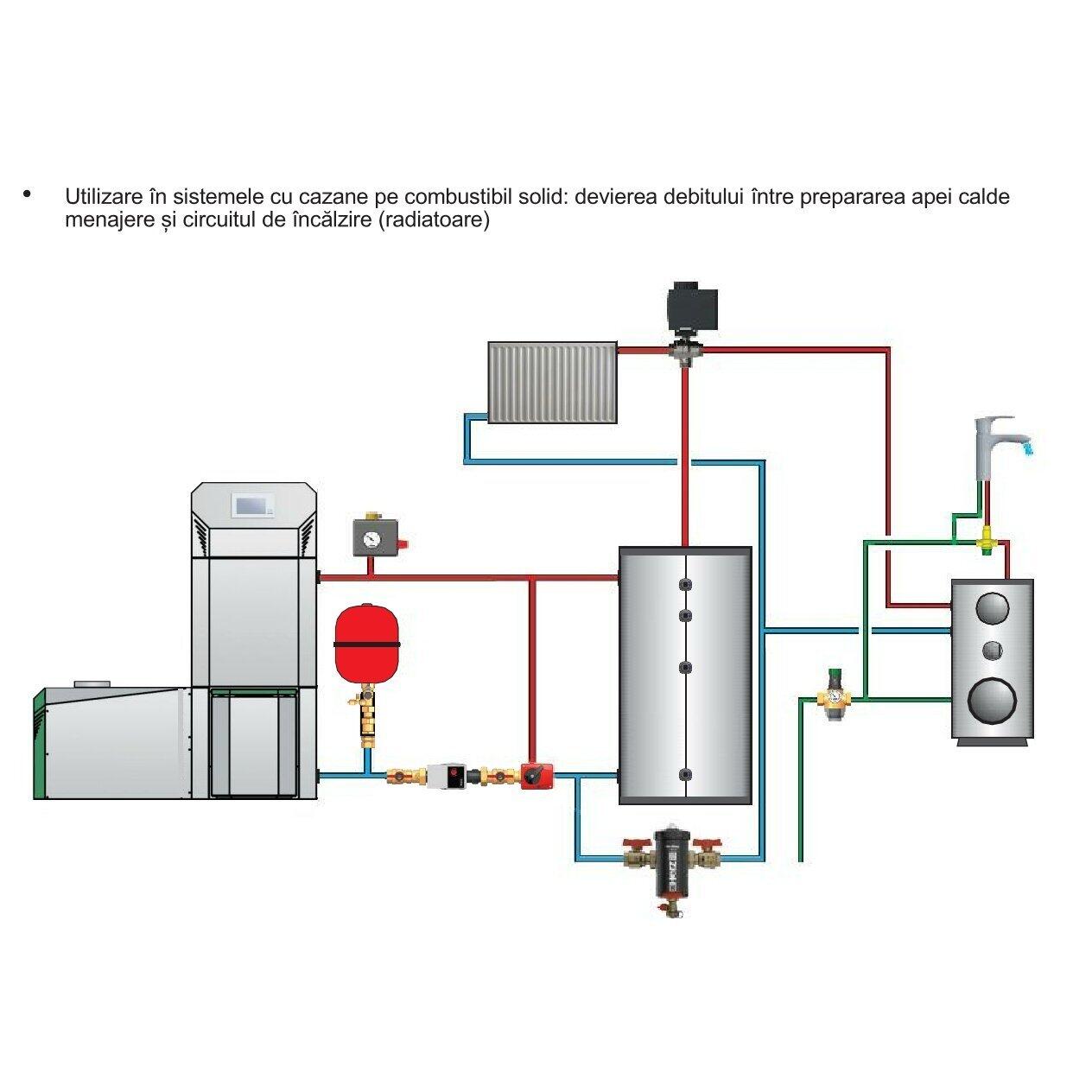 • Utilizare în sistemele cu cazane pe combustibil solid: devierea debitului între prepararea apei calde menajere și circuitul de încălzire (radiatoare)